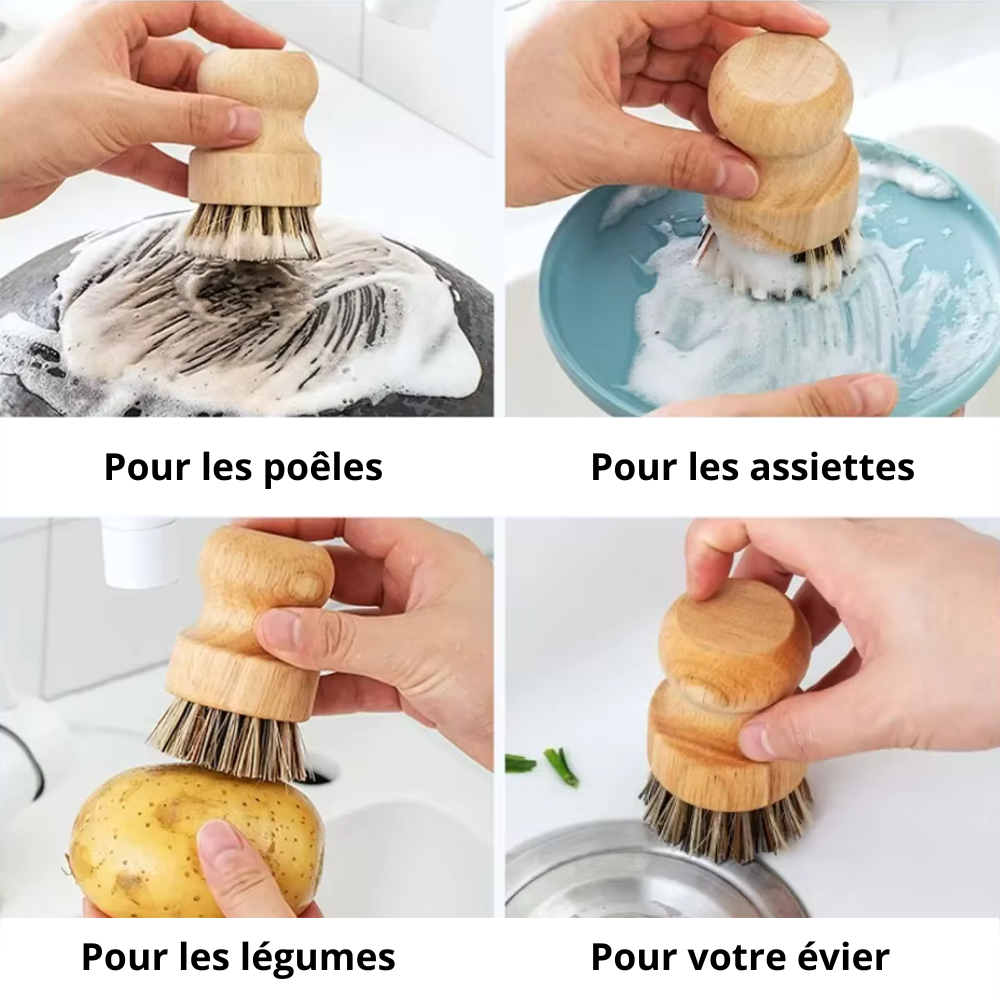 Pour les poêles

Pour les assiettes

Pour les légumes

Pour votre évier